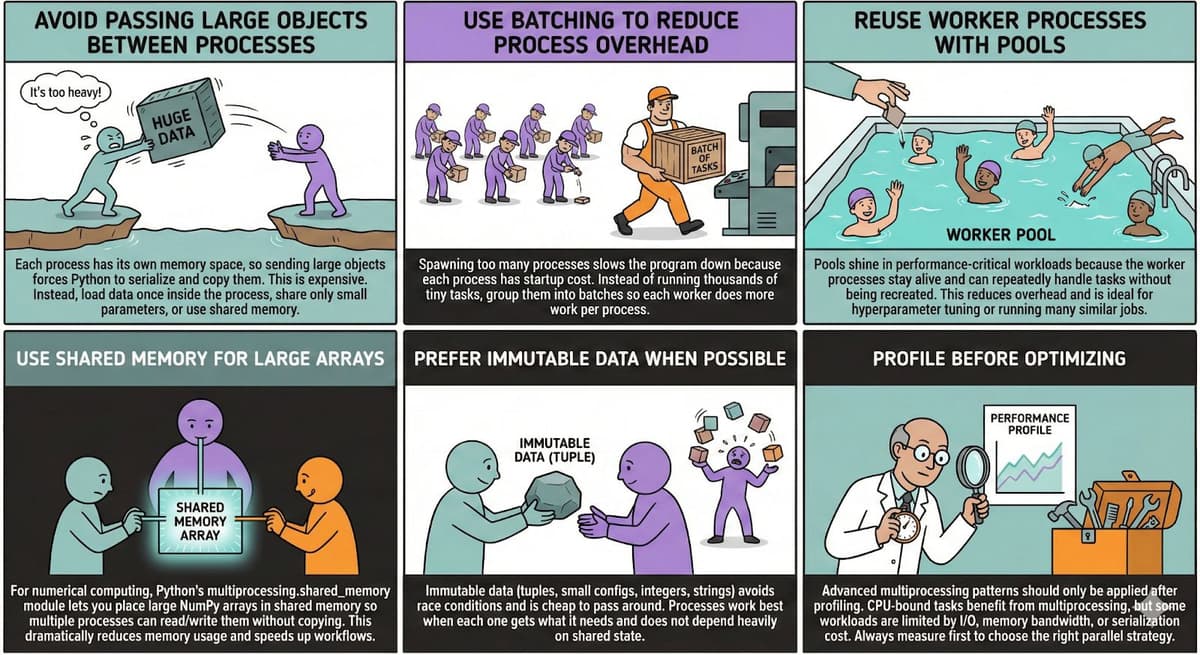 AVOID PASSING LARGE OBJECTS BETWEEN PROCESSES

It's too heavy!

HUGE DATA

Each process has its own memory space, so sending large objects forces Python to serialize and copy them. This is expensive. Instead, load data once inside the process, share only small parameters, or use shared memory.

USE BATCHING TO REDUCE PROCESS OVERHEAD

BATCH OF TASKS

Spawning too many processes slows the program down because each process has startup cost. Instead of running thousands of tiny tasks, group them into batches so each worker does more work per process.

REUSE WORKER PROCESSES WITH POOLS

WORKER POOL

Pools shine in performance-critical workloads because the worker processes stay alive and can repeatedly handle tasks without being recreated. This reduces overhead and is ideal for hyperparameter tuning or running many similar jobs.

USE SHARED MEMORY FOR LARGE ARRAYS

SHARED MEMORY ARRAY

For numerical computing, Python's multiprocessing.shared_memory module lets you place large NumPy arrays in shared memory so multiple processes can read/write them without copying. This dramatically reduces memory usage and speeds up workflows.

PREFER IMMUTABLE DATA WHEN POSSIBLE

IMMUTABLE DATA (TUPLE)

Immutable data (tuples, small configs, integers, strings) avoids race conditions and is cheap to pass around. Processes work best when each one gets what it needs and does not depend heavily on shared state.

PROFILE BEFORE OPTIMIZING

PERFORMANCE PROFILE

Advanced multiprocessing patterns should only be applied after profiling. CPU-bound tasks benefit from multiprocessing, but some workloads are limited by I/O, memory bandwidth, or serialization cost. Always measure first to choose the right parallel strategy.