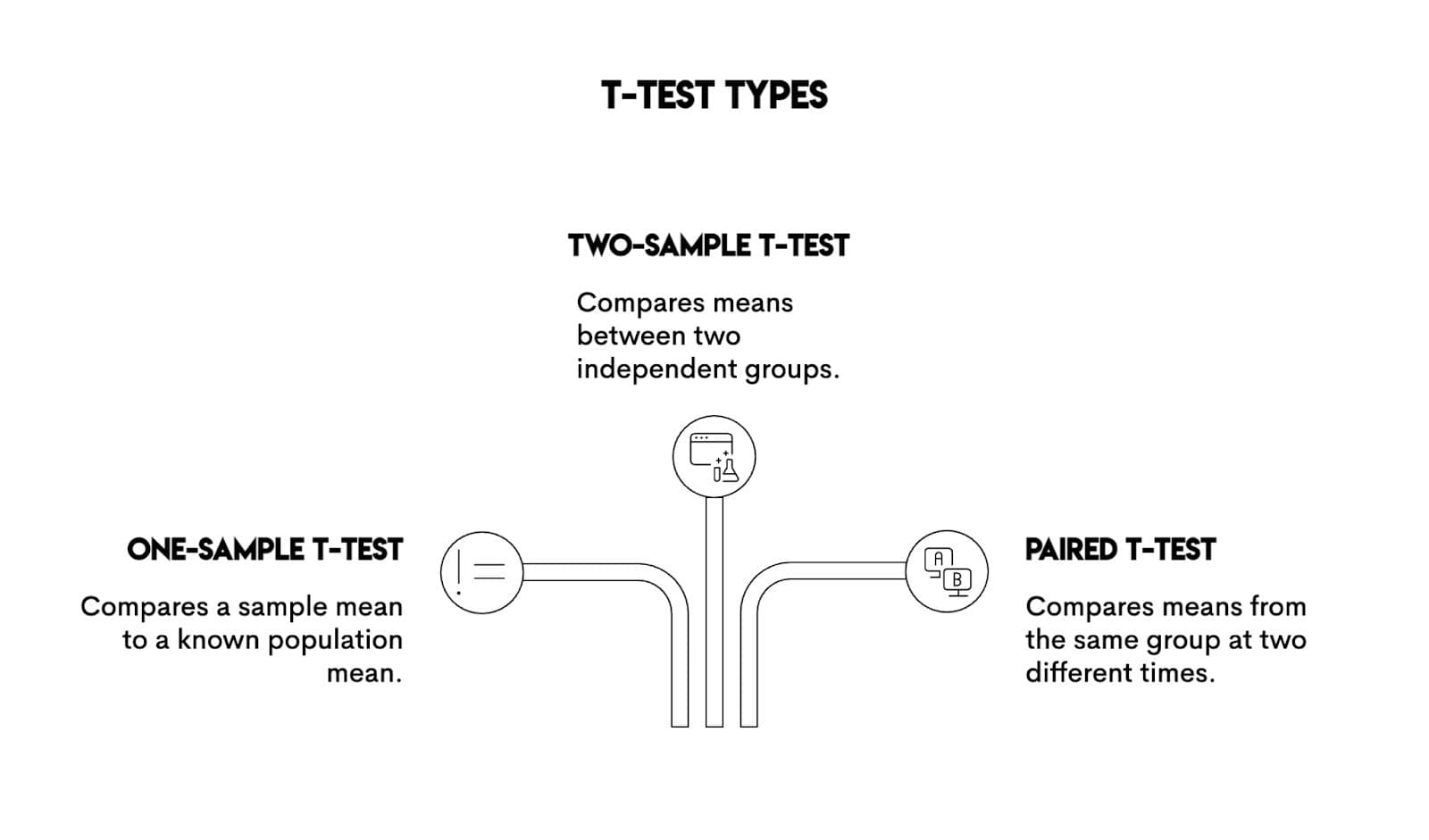 T-TEST TYPES

TWO-SAMPLE T-TEST

Compares means between two independent groups.

ONE-SAMPLE T-TEST

Compares a sample mean to a known population mean.

A

B

PAIRED T-TEST

Compares means from the same group at two different times.