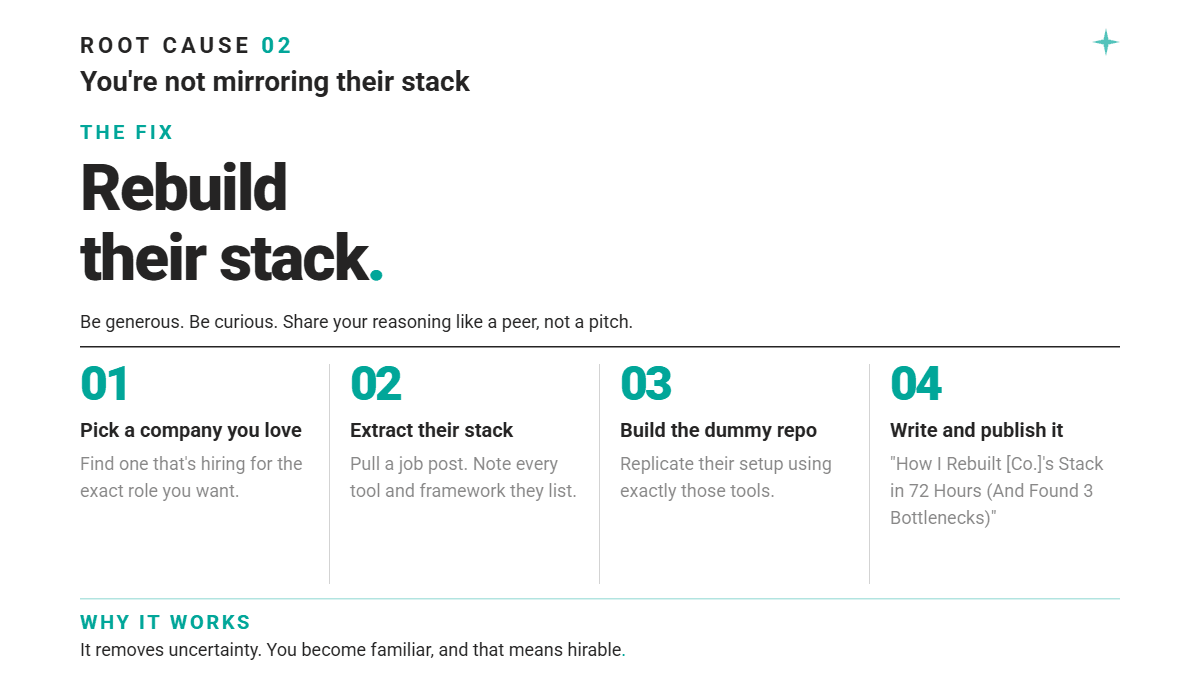 ROOT CAUSE 02
You're not mirroring their stack

THE FIX

Rebuild their stack.

Be generous. Be curious. Share your reasoning like a peer, not a pitch.

01
Pick a company you love
Find one that's hiring for the exact role you want.

02
Extract their stack
Pull a job post. Note every tool and framework they list.

03
Build the dummy repo
Replicate their setup using exactly those tools.

04
Write and publish it
"How I Rebuilt [Co.]'s Stack in 72 Hours (And Found 3 Bottlenecks)"

WHY IT WORKS
It removes uncertainty. You become familiar, and that means hirable.